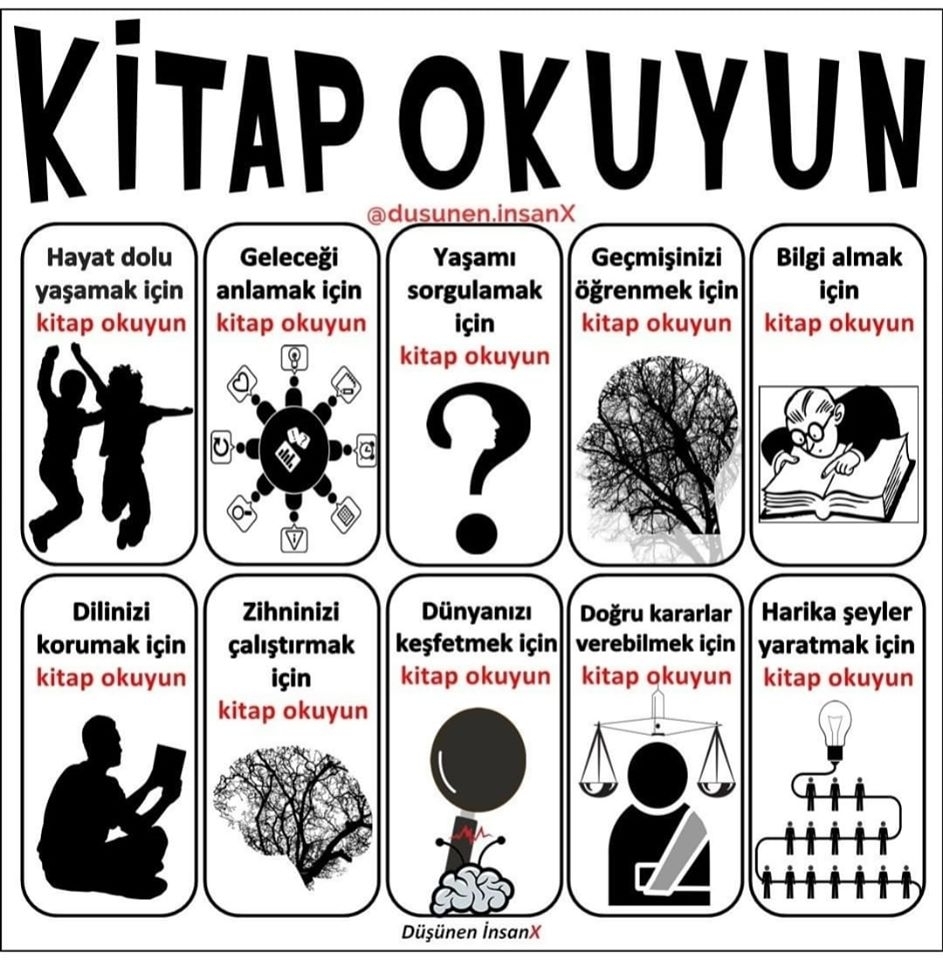 KİTAP OKUYUN

@dusunen.insanX

Hayat dolu yaşamak için kitap okuyun

Geleceği anlamak için kitap okuyun

Yaşamı sorgulamak için kitap okuyun

Geçmişinizi öğrenmek için kitap okuyun

Bilgi almak için kitap okuyun

Dilinizi korumak için kitap okuyun

Zihninizi çalıştırmak için kitap okuyun

Dünyanızı keşfetmek için kitap okuyun

Doğru kararlar verebilmek için kitap okuyun

Harika şeyler yaratmak için kitap okuyun

Düşünen İnsanX